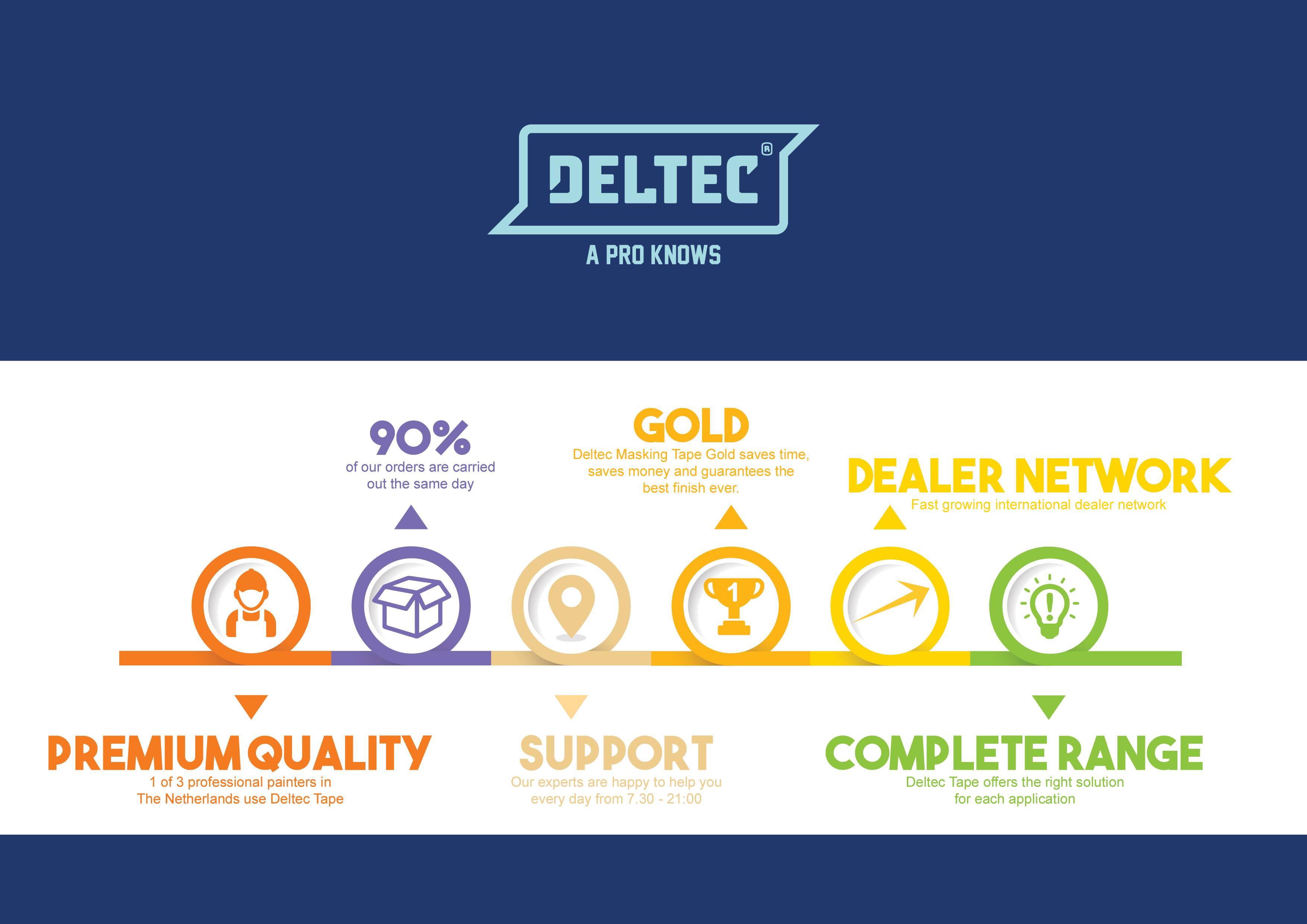 DELTEC®

A PRO KNOWS

90%
of our orders are carried out the same day

GOLD
Deltec Masking Tape Gold saves time, saves money and guarantees the best finish ever.

DEALER NETWORK
Fast growing international dealer network

1

PREMIUM QUALITY
1 of 3 professional painters in The Netherlands use Deltec Tape

SUPPORT
Our experts are happy to help you every day from 7.30 - 21:00

COMPLETE RANGE
Deltec Tape offers the right solution for each application